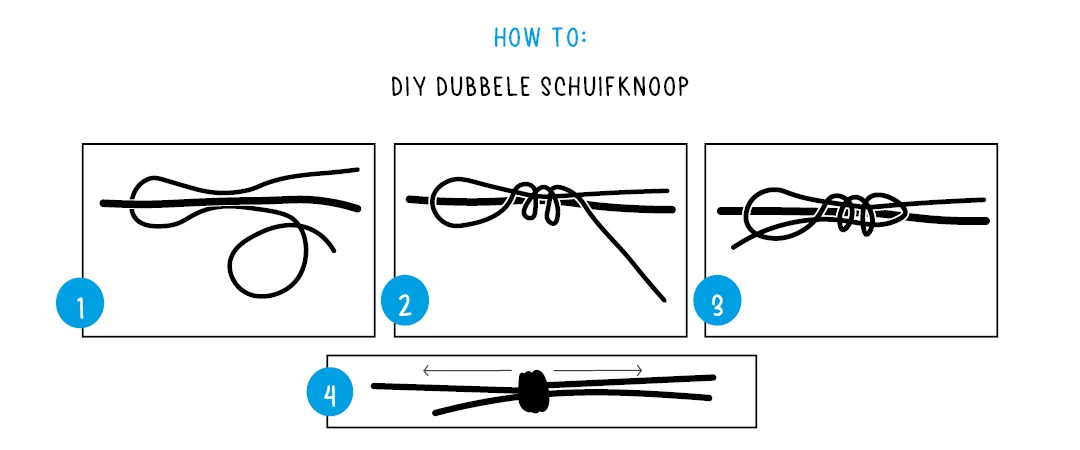 HOW TO:

DIY DUBBELE SCHUIFKNOOP

1

2

3

4